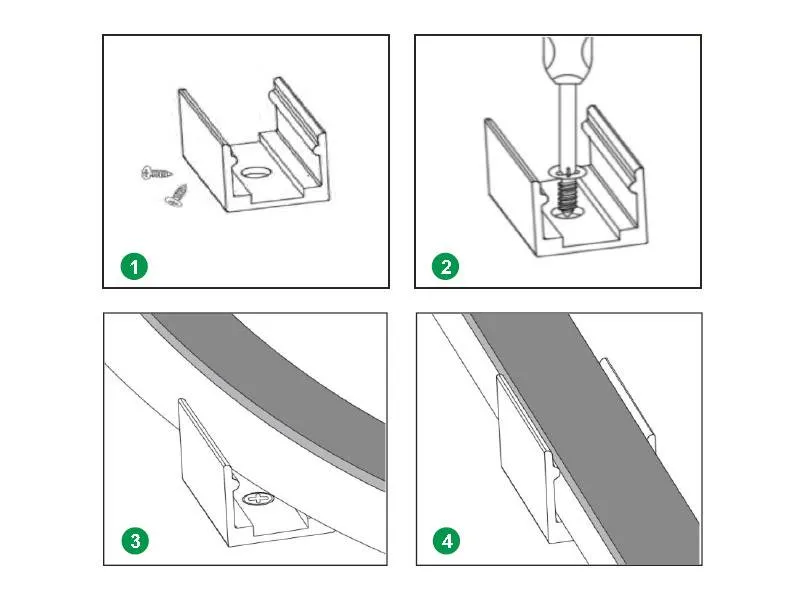 1

2

3

4