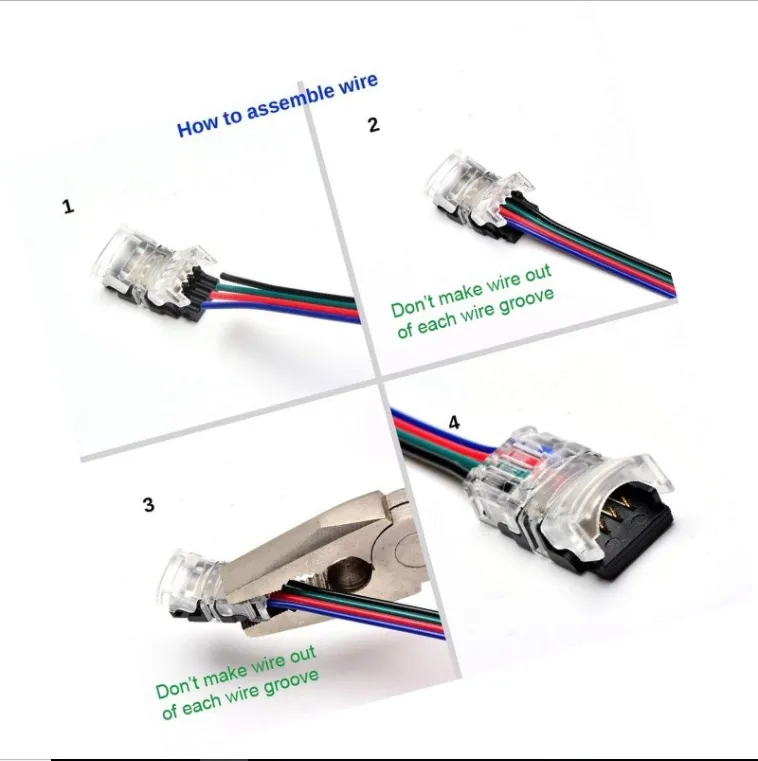 How to assemble wire

1

2

Don't make wire out of each wire groove

3

Don't make wire out of each wire groove

4