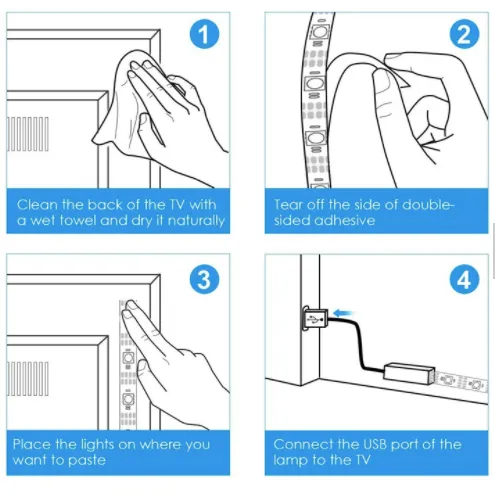 1

Clean the back of the TV with a wet towel and dry it naturally

2

Tear off the side of double-sided adhesive

3

Place the lights on where you want to paste

4

Connect the USB port of the lamp to the TV